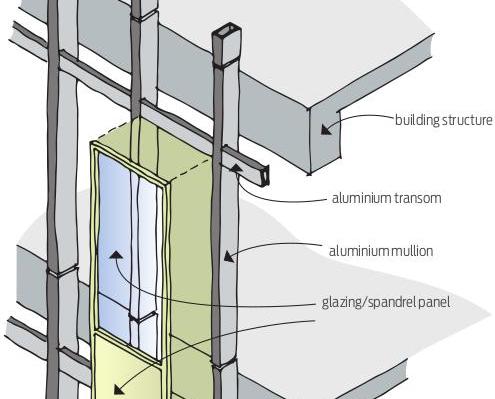 building structure

aluminium transom

aluminium mullion

glazing/spandrel panel